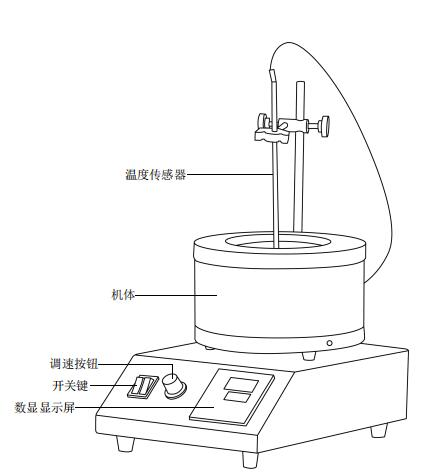 温度传感器

机体

调速按钮

开关键

数显显示屏